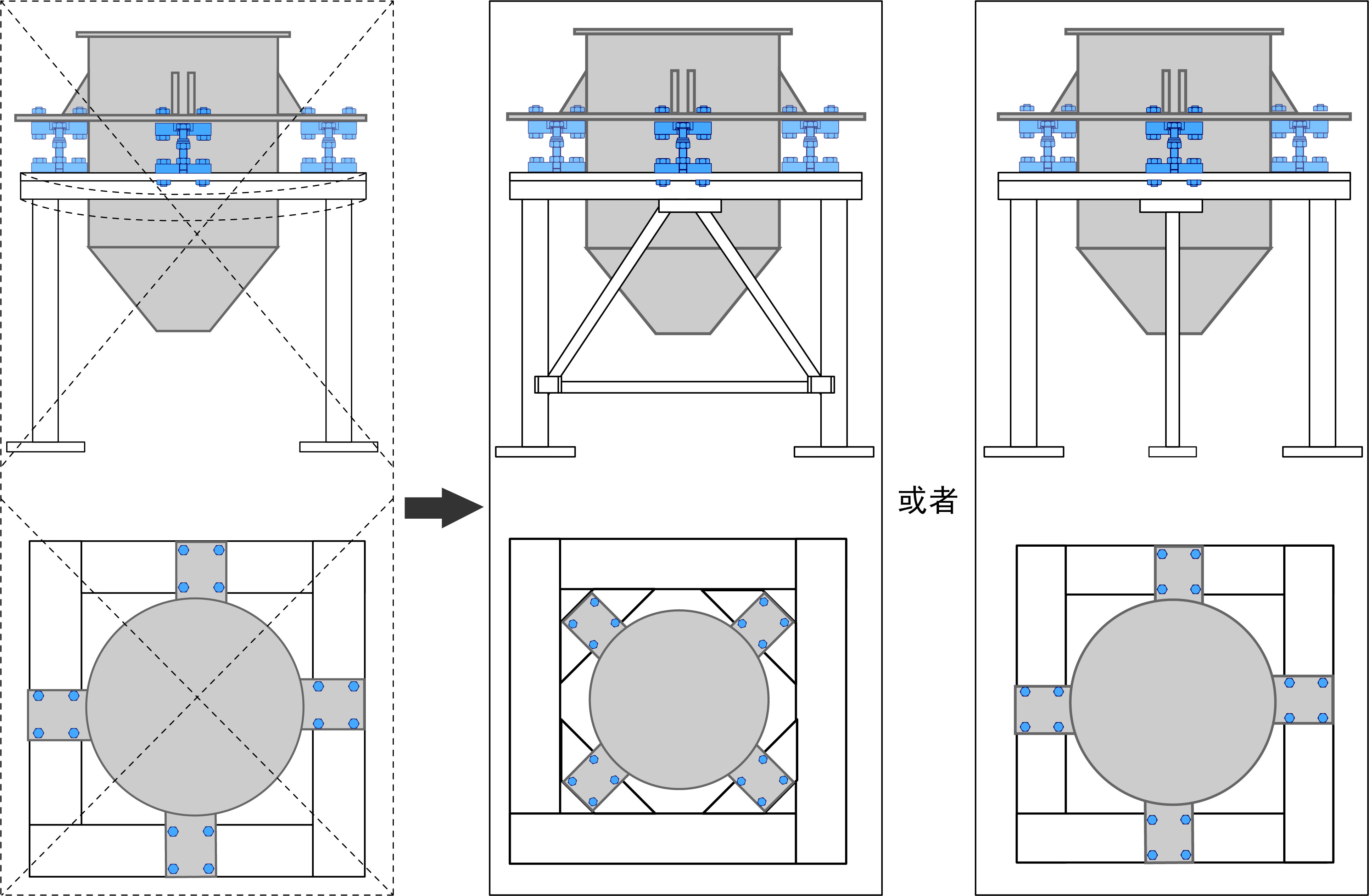 或者